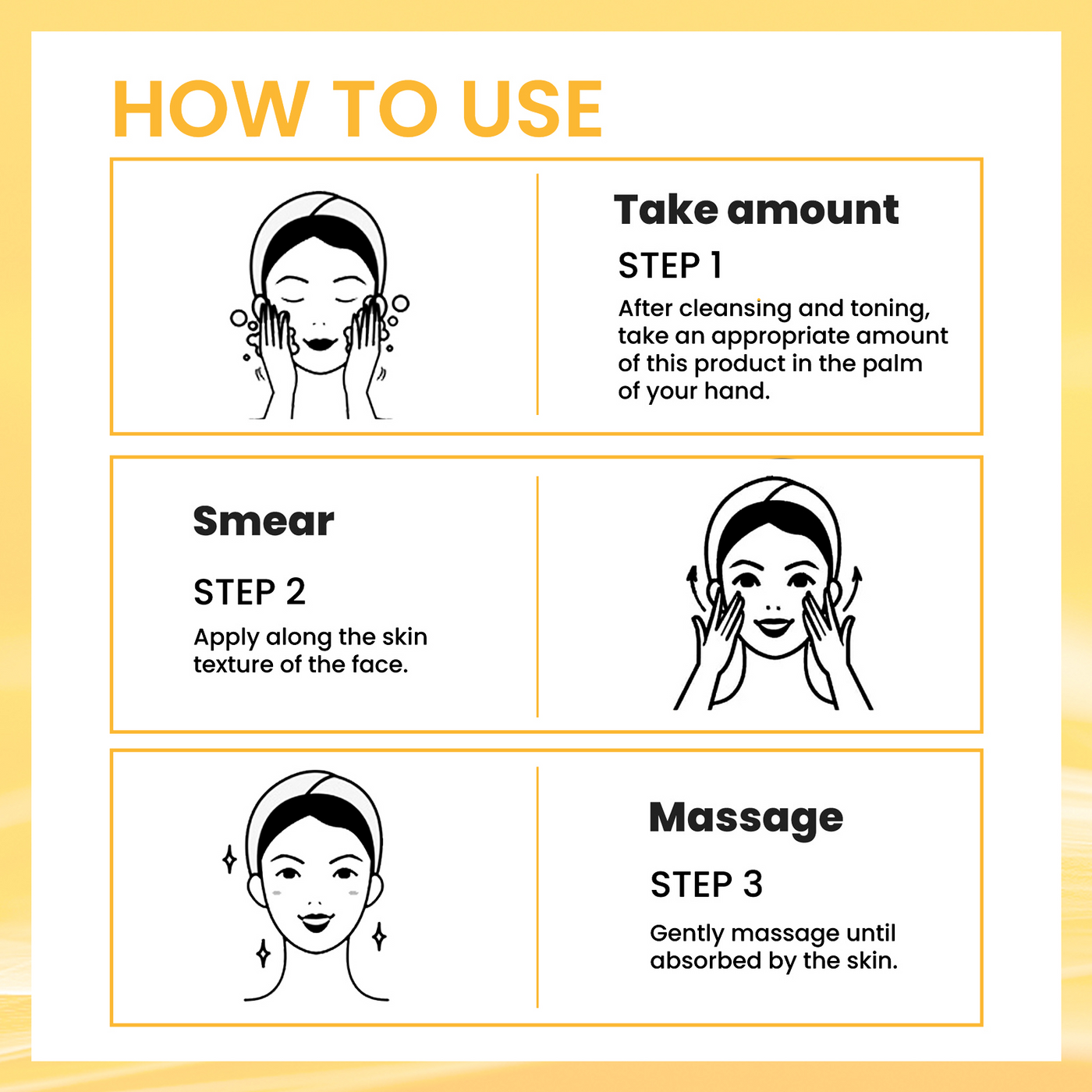 HOW TO USE

Take amount

STEP 1

After cleansing and toning, take an appropriate amount of this product in the palm of your hand.

Smear

STEP 2

Apply along the skin texture of the face.

Massage

STEP 3

Gently massage until absorbed by the skin.